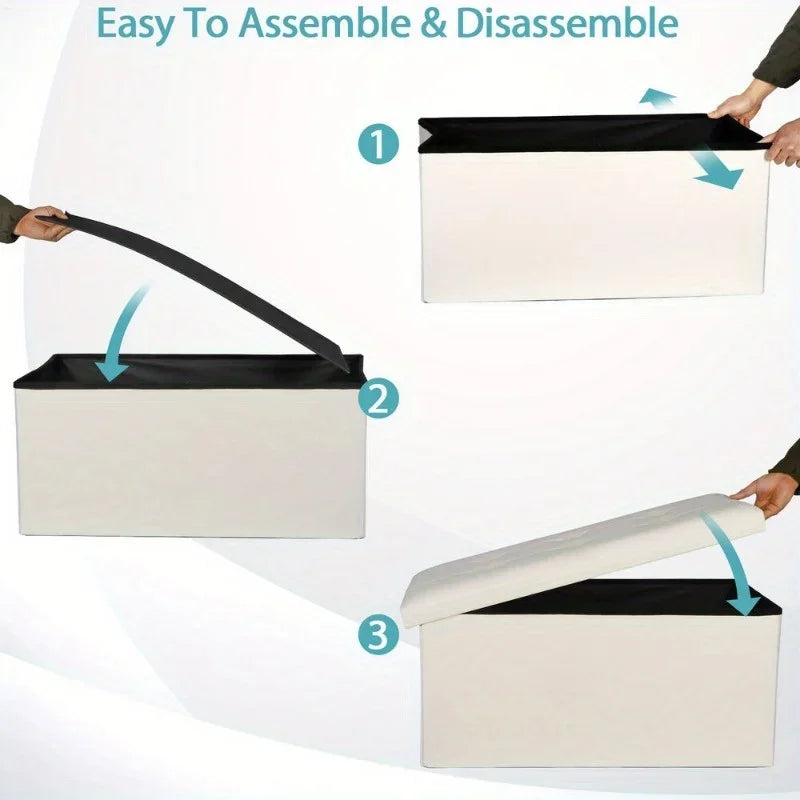 Easy To Assemble & Disassemble

1

2

3