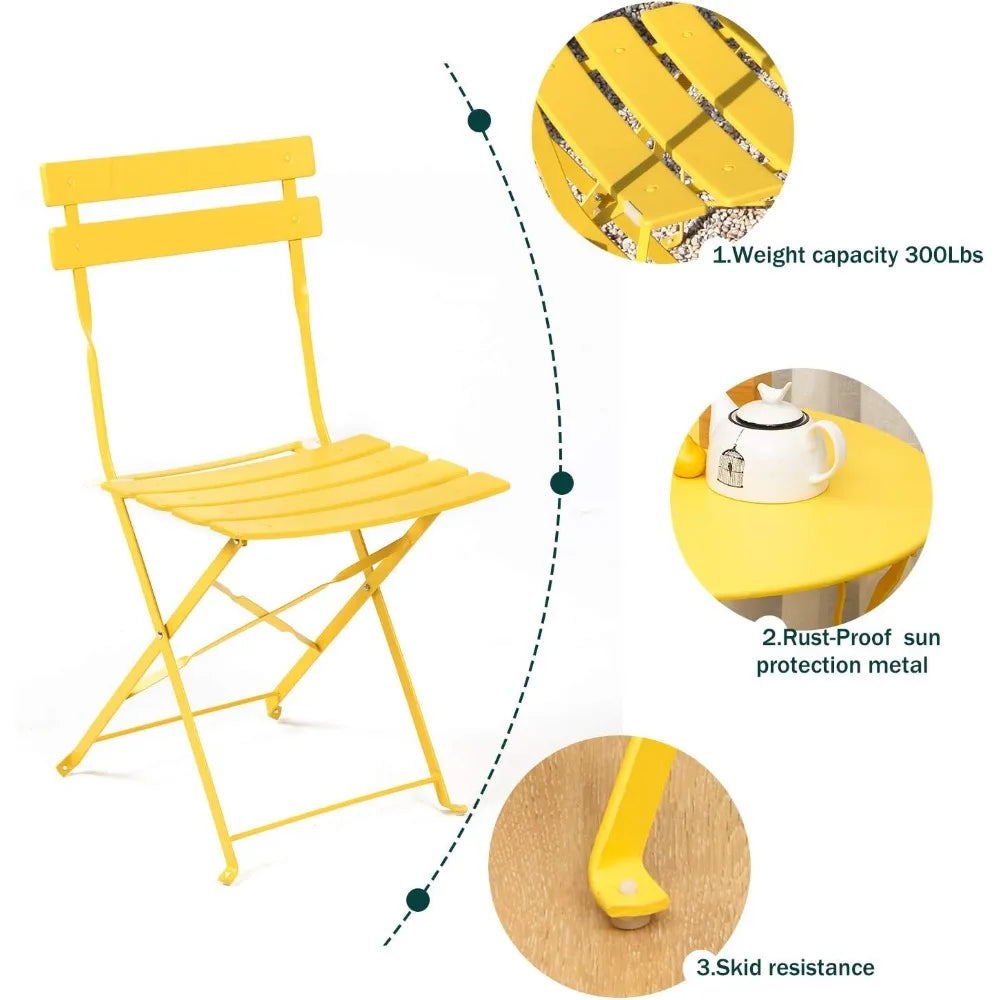 1.Weight capacity 300Lbs

2.Rust-Proof sun protection metal

3.Skid resistance