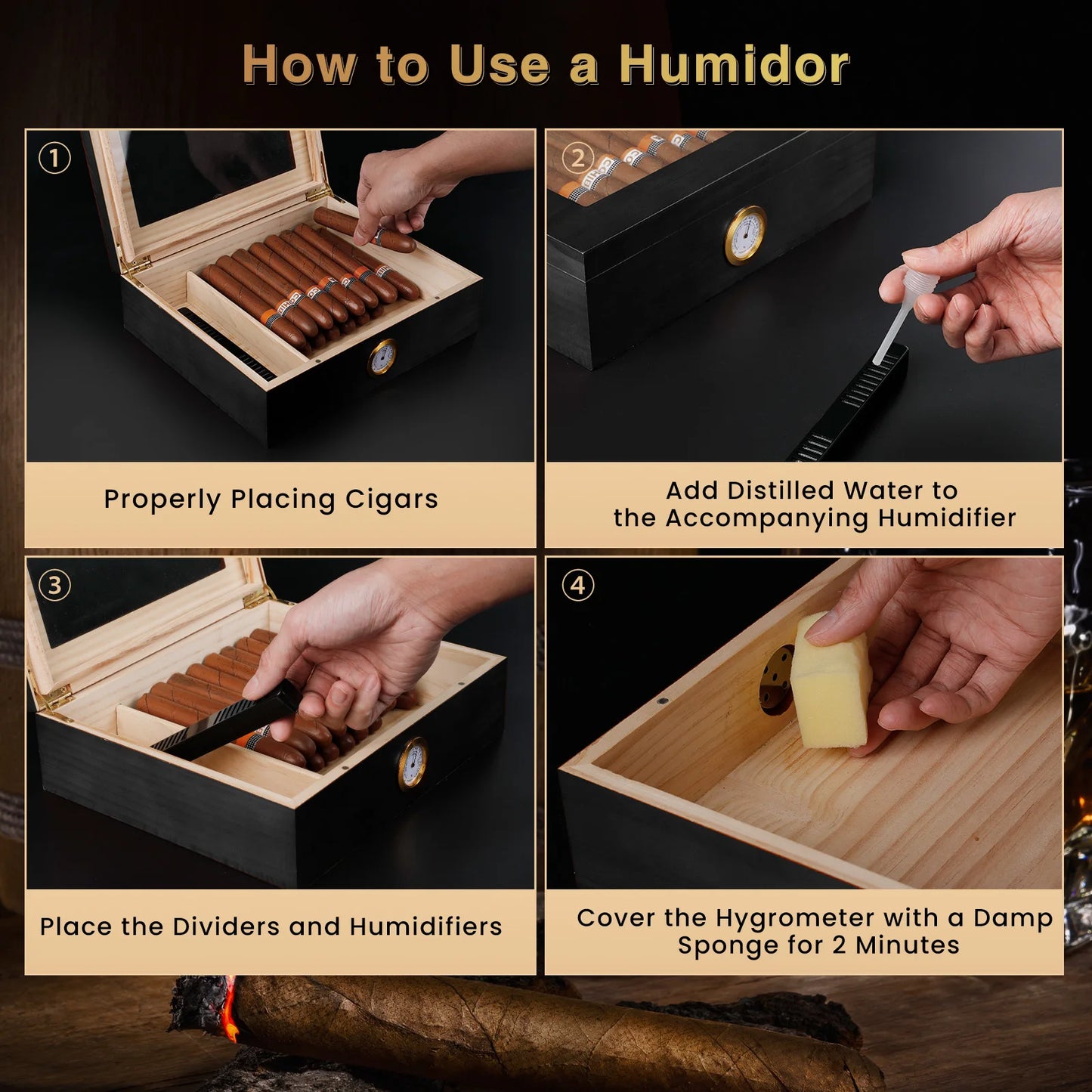 How to Use a Humidor

①

Properly Placing Cigars

②

Add Distilled Water to the Accompanying Humidifier

③

Place the Dividers and Humidifiers

④

Cover the Hygrometer with a Damp Sponge for 2 Minutes